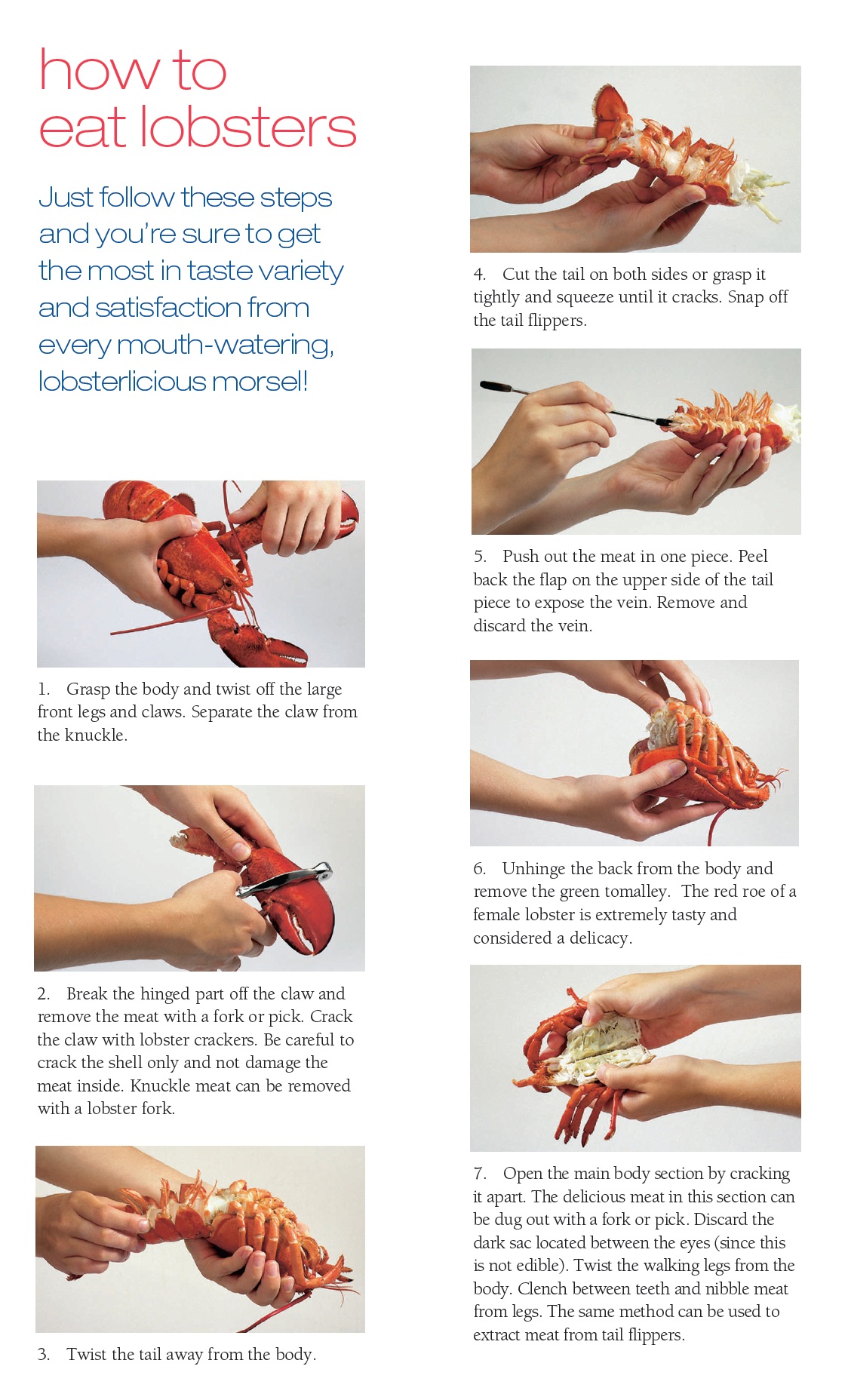 how to
eat lobsters

Just follow these steps and you're sure to get the most in taste variety and satisfaction from every mouth-watering, lobsterlicious morsel!

1. Grasp the body and twist off the large front legs and claws. Separate the claw from the knuckle.

2. Break the hinged part off the claw and remove the meat with a fork or pick. Crack the claw with lobster crackers. Be careful to crack the shell only and not damage the meat inside. Knuckle meat can be removed with a lobster fork.

3. Twist the tail away from the body.

4. Cut the tail on both sides or grasp it tightly and squeeze until it cracks. Snap off the tail flippers.

5. Push out the meat in one piece. Peel back the flap on the upper side of the tail piece to expose the vein. Remove and discard the vein.

6. Unhinge the back from the body and remove the green tomalley. The red roe of a female lobster is extremely tasty and considered a delicacy.

7. Open the main body section by cracking it apart. The delicious meat in this section can be dug out with a fork or pick. Discard the dark sac located between the eyes (since this is not edible). Twist the walking legs from the body. Clench between teeth and nibble meat from legs. The same method can be used to extract meat from tail flippers.